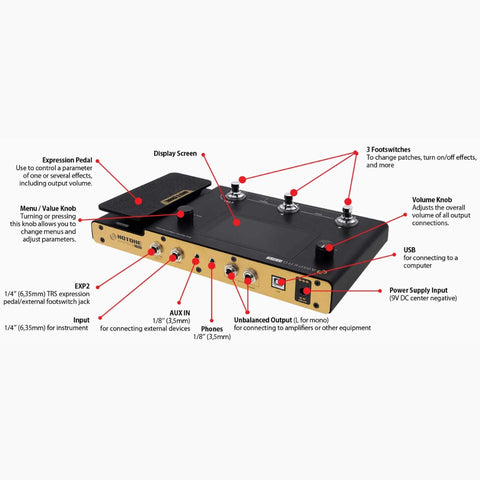 Expression Pedal
Use to control a parameter of one or several effects, including output volume.

Display Screen

3 Footswitches
To change patches, turn on/off effects, and more

Menu / Value Knob
Turning or pressing this knob allows you to change menus and adjust parameters.

Volume Knob
Adjusts the overall volume of all output connections.

HOTONE

USB
for connecting to a computer

EXP2
1/4" (6,35mm) TRS expression pedal/external footswitch jack

Power Supply Input
(9V DC center negative)

Input
1/4" (6,35mm) for instrument

AUX IN
1/8" (3,5mm)
for connecting external devices

Phones
1/8" (3,5mm)

Unbalanced Output (L for mono)
for connecting to amplifiers or other equipment